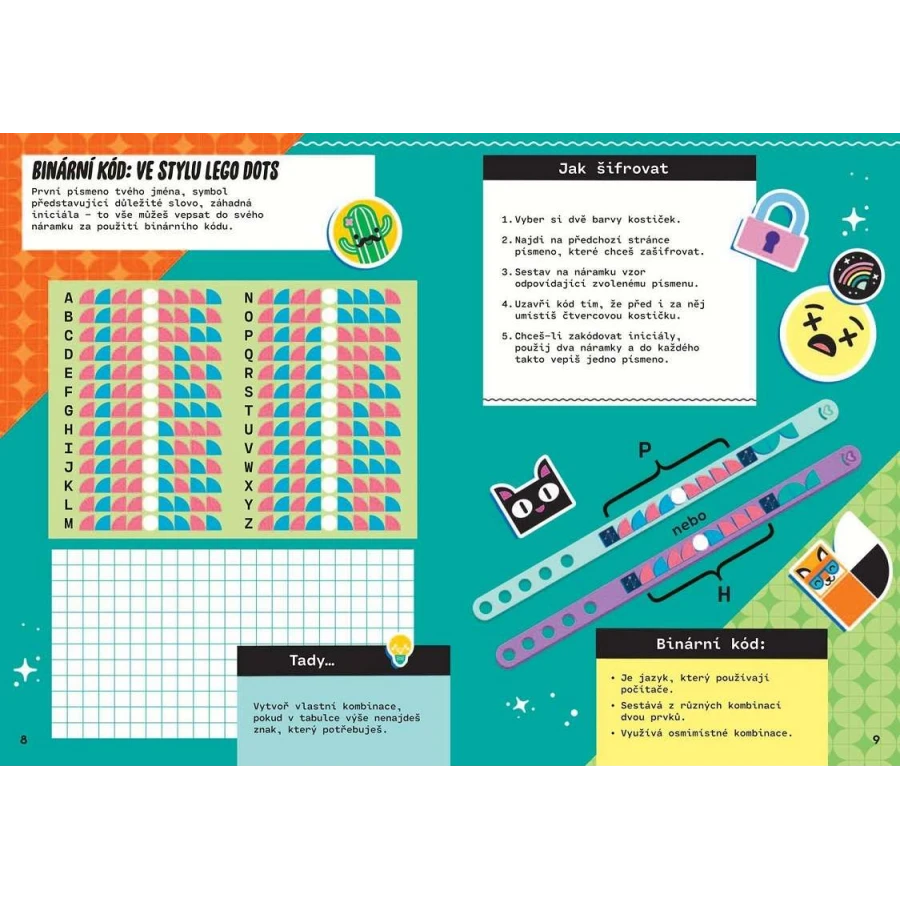 BINÁRNÍ KÓD: VE STYLU LEGO DOTS

První písmeno tvého jména, symbol představující důležité slovo, záhadná iniciála – to vše můžeš vepsat do svého náramku za použití binárního kódu.

A
B
C
D
E
F
G
H
I
J
K
L
M

N
O
P
Q
R
S
T
U
V
W
X
Y
Z

Tady...

Vytvoř vlastní kombinace, pokud v tabulce výše nenajdeš znak, který potřebuješ.

8

Jak šifrovat

1. Vyber si dvě barvy kostiček.
2. Najdi na předchozí stránce písmeno, které chceš zašifrovat.
3. Sestav na náramku vzor odpovídající zvolenému písmenu.
4. Uzavři kód tím, že před i za něj umístíš čtvercovou kostičku.
5. Chceš-li zakódovat iniciály, použij dva náramky a do každého takto vepiš jedno písmeno.

P

nebo

H

Binární kód:

• Je jazyk, který používají počítače.
• Sestává z různých kombinací dvou prvků.
• Využívá osmimístné kombinace.

9