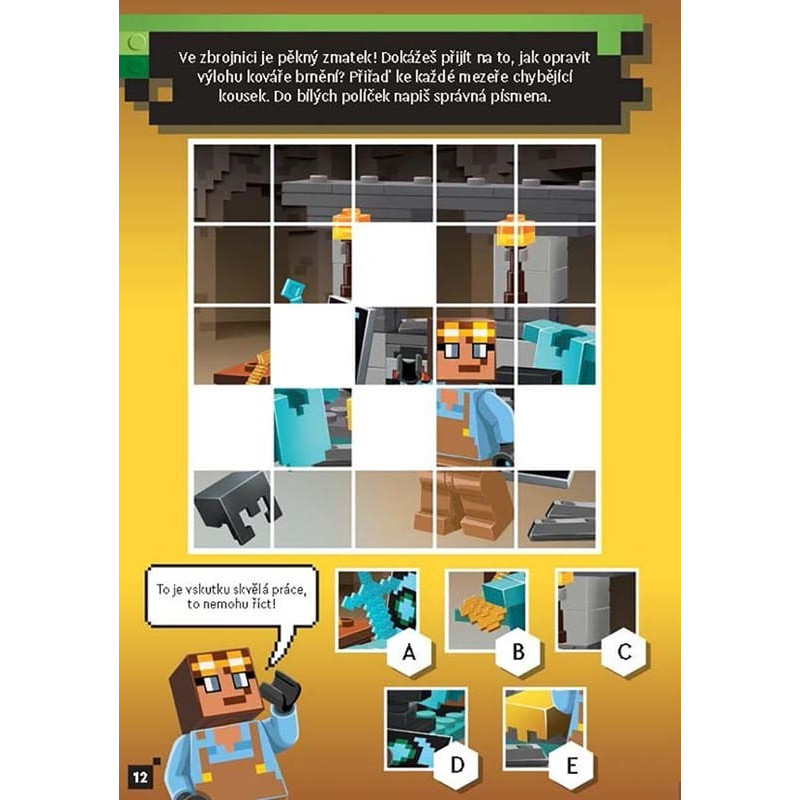 Ve zbrojnici je pěkný zmatek! Dokážeš přijít na to, jak opravit výlohu kováře brnění? Přiřaď ke každé mezeře chybějící kousek. Do bílých políček napiš správná písmena.

To je vskutku skvělá práce, to nemohu říct!

A

B

C

D

E

12